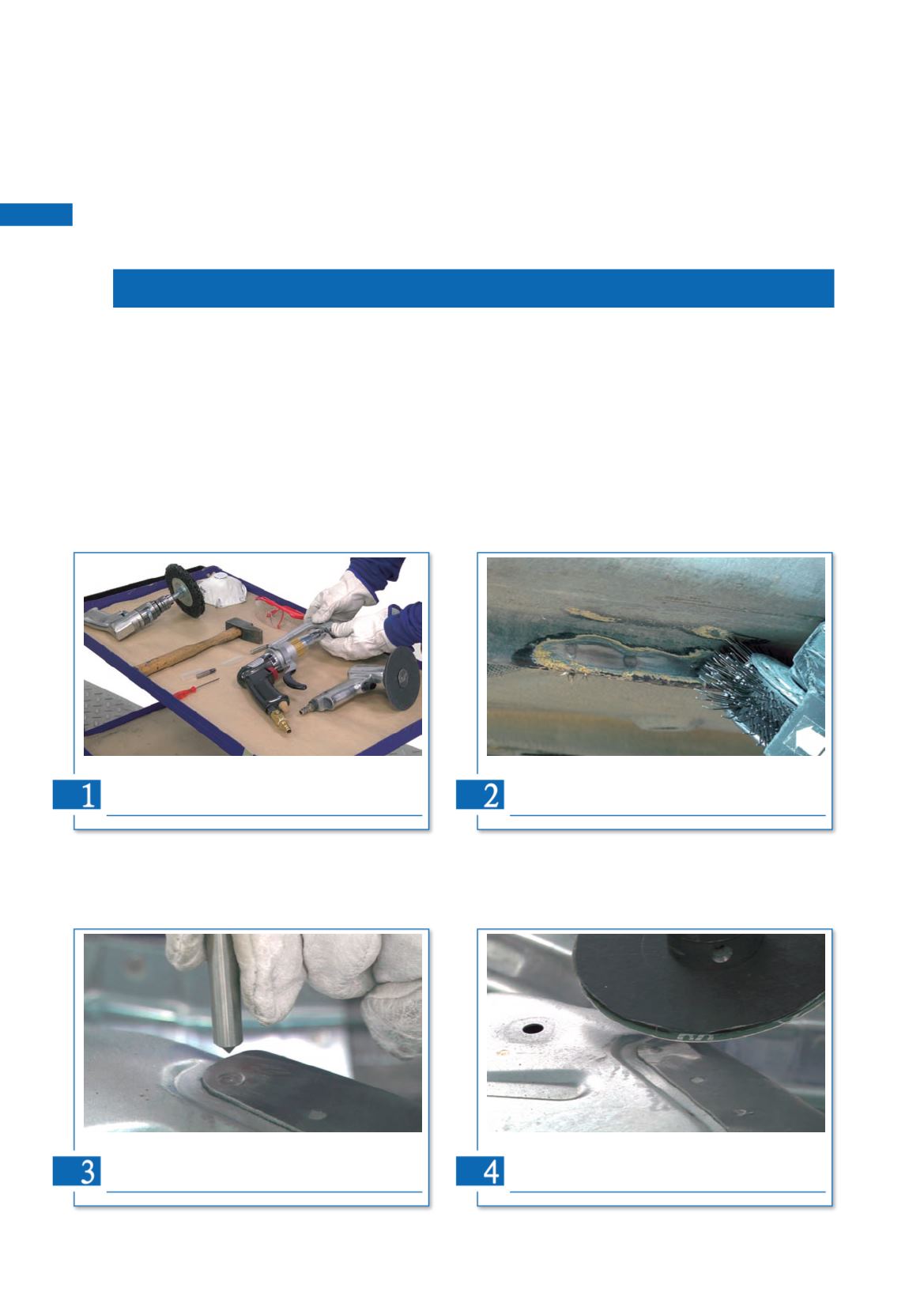 1

2

3

4