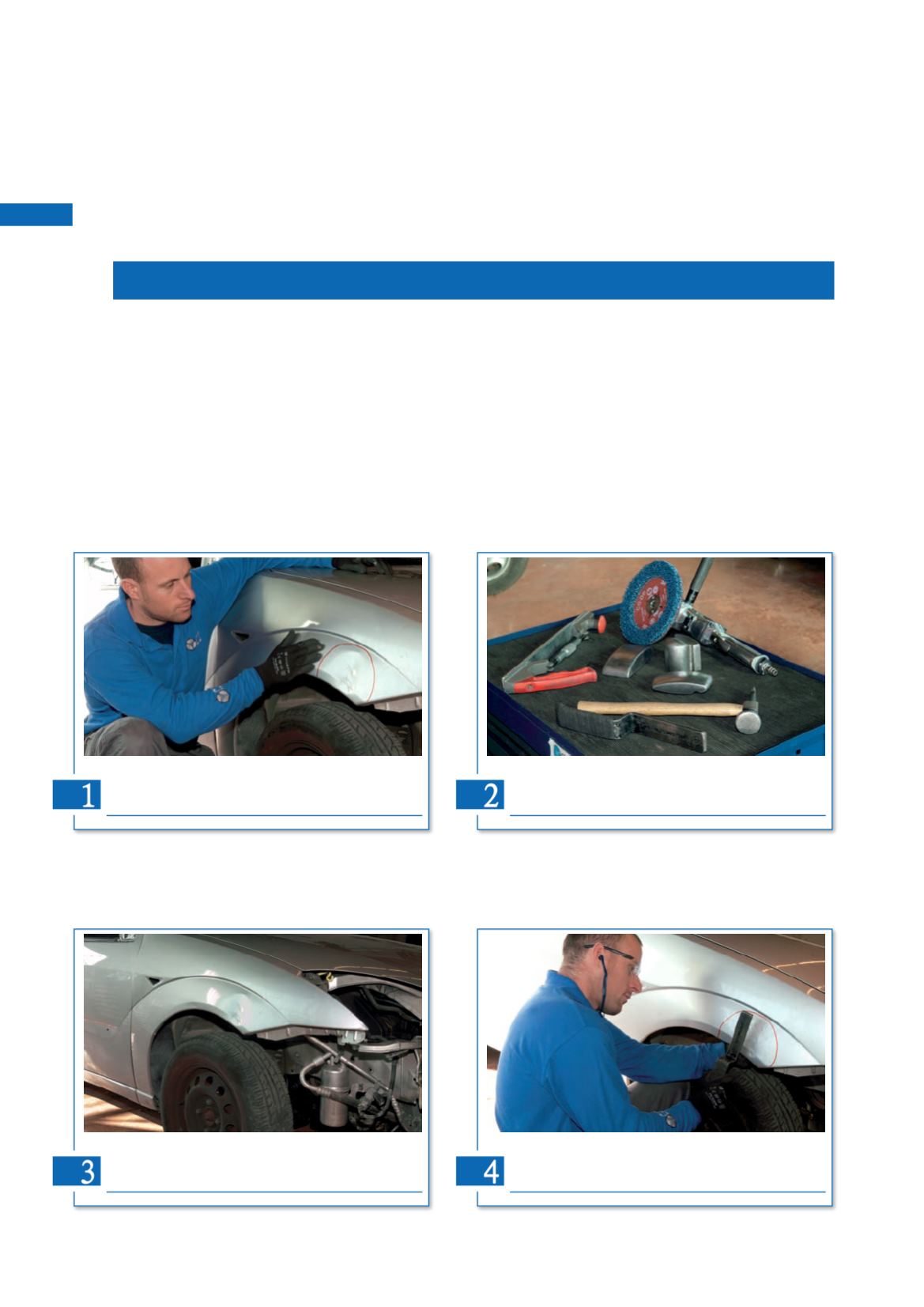 1

2

3

4