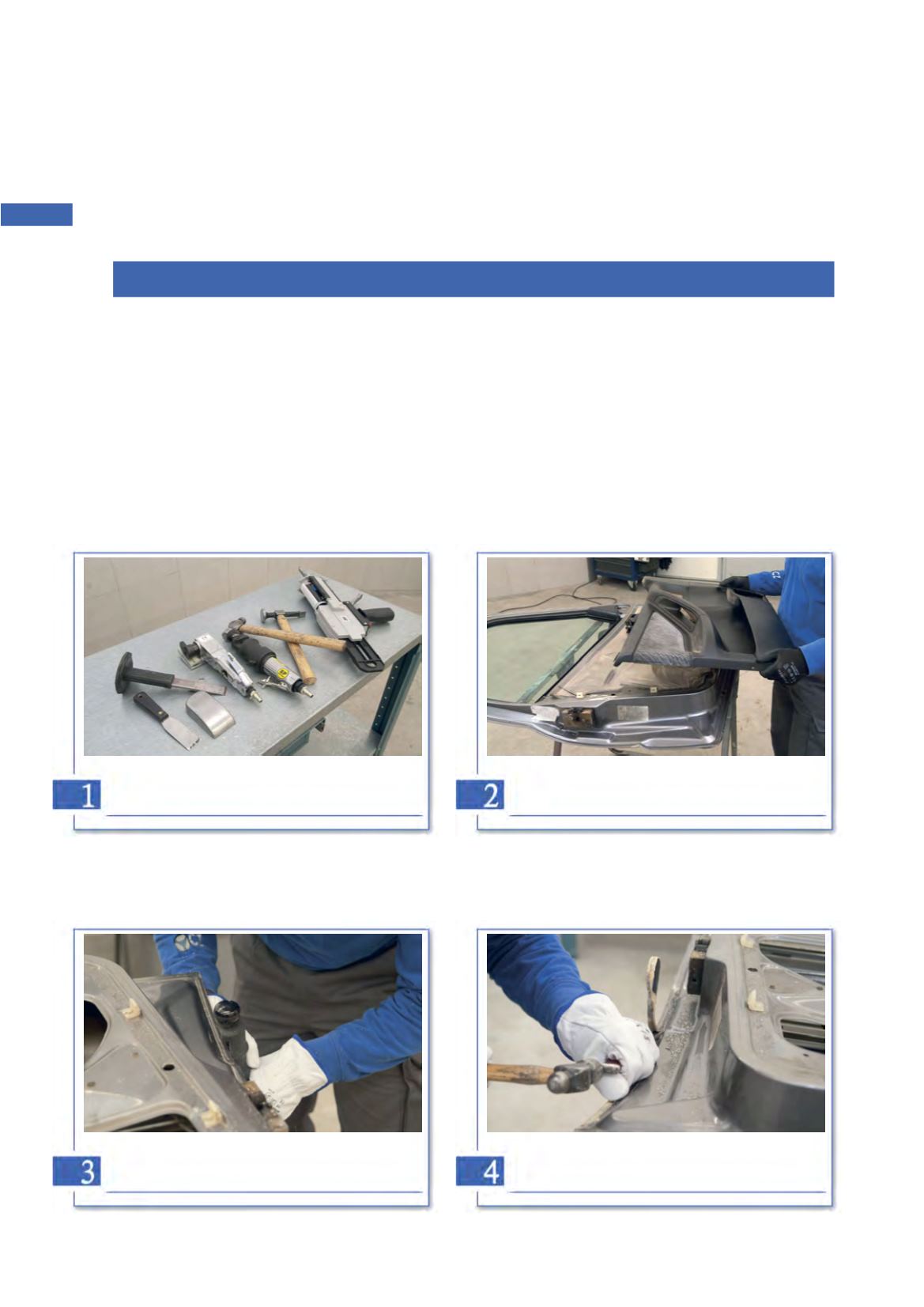 1

2

3

4